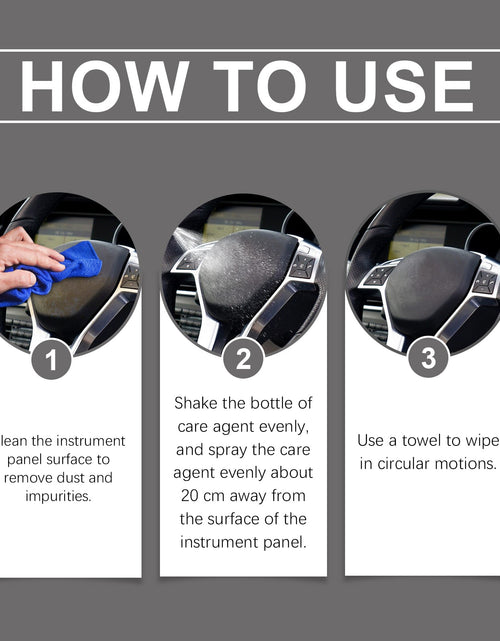 HOW TO USE

1

lean the instrument panel surface to remove dust and impurities.

2

Shake the bottle of care agent evenly, and spray the care agent evenly about 20 cm away from the surface of the instrument panel.

3

Use a towel to wipe in circular motions.