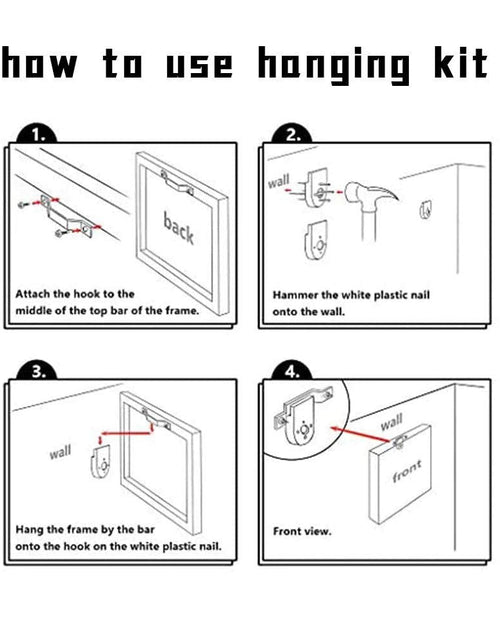 how to use hanging kit

1.

back

Attach the hook to the middle of the top bar of the frame.

2.

wall

Hammer the white plastic nail onto the wall.

3.

wall

Hang the frame by the bar onto the hook on the white plastic nail.

4.

wall

front

Front view.