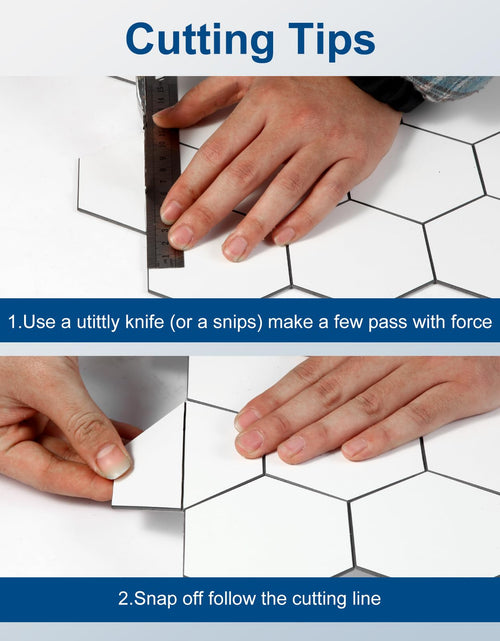 Cutting Tips

1.Use a utittly knife (or a snips) make a few pass with force

2.Snap off follow the cutting line