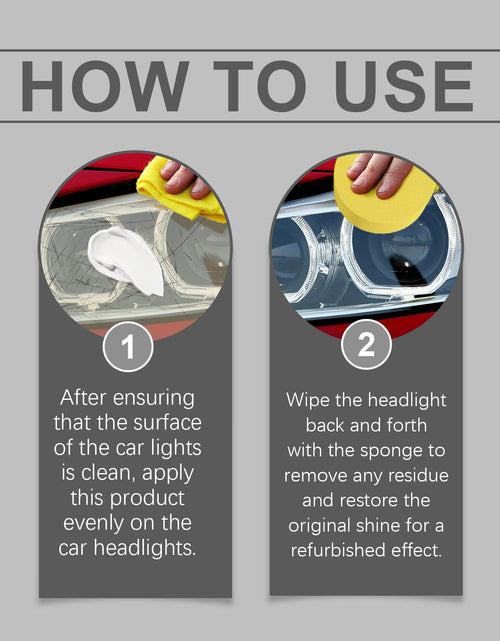 HOW TO USE

1

After ensuring that the surface of the car lights is clean, apply this product evenly on the car headlights.

2

Wipe the headlight back and forth with the sponge to remove any residue and restore the original shine for a refurbished effect.