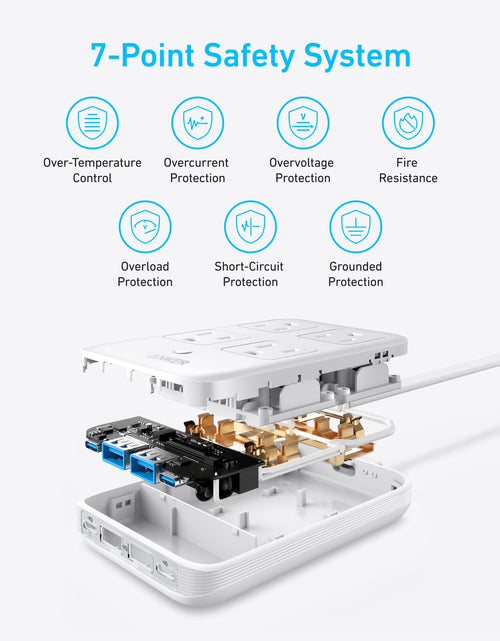 7-Point Safety System

Over-Temperature Control

Overcurrent Protection

Overvoltage Protection

Fire Resistance

Overload Protection

Short-Circuit Protection

Grounded Protection

ANKER