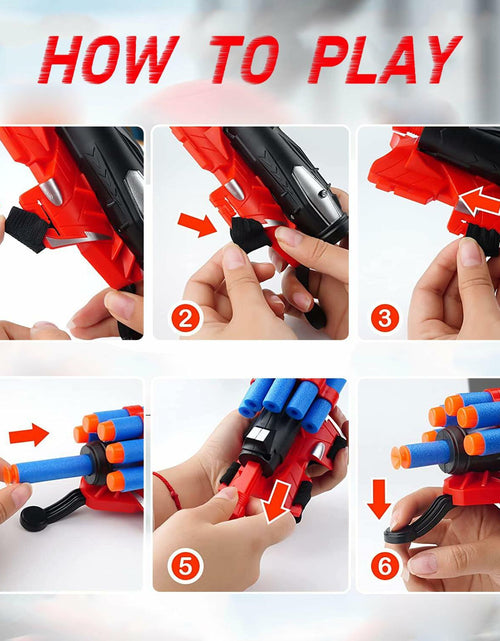 HOW TO PLAY

2

3

5

6