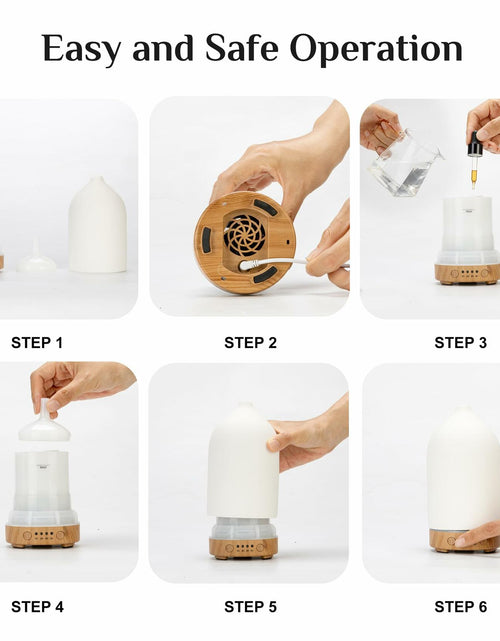 Easy and Safe Operation

STEP 1

STEP 2

STEP 3

STEP 4

STEP 5

STEP 6