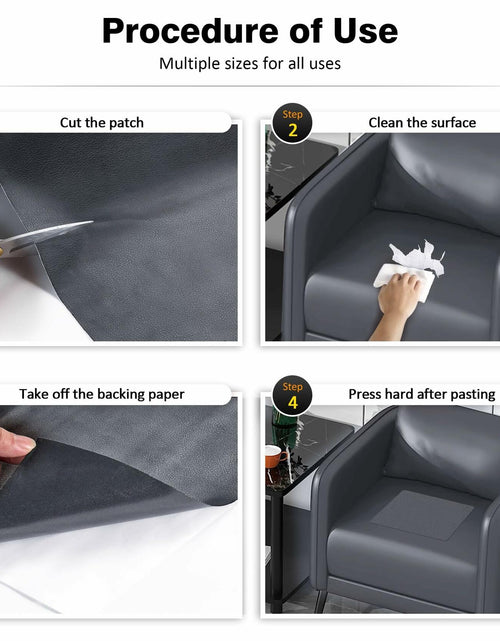 Procedure of Use

Multiple sizes for all uses

Cut the patch

Step
2
Clean the surface

Take off the backing paper

Step
4
Press hard after pasting