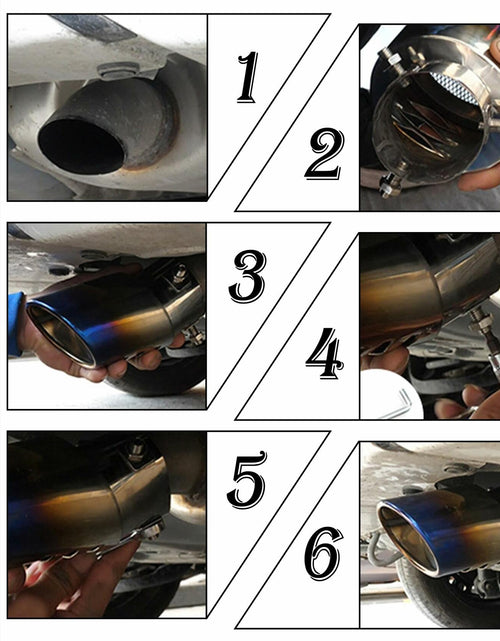 1

2

3

4

5

6