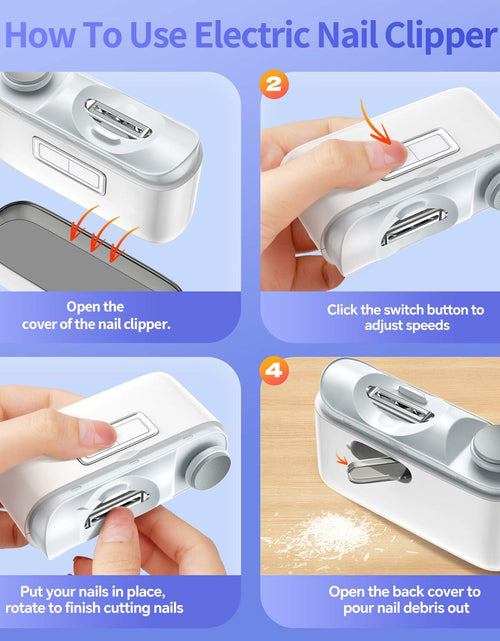 How To Use Electric Nail Clipper

Open the cover of the nail clipper.

2

Click the switch button to adjust speeds

Put your nails in place, rotate to finish cutting nails

4

Open the back cover to pour nail debris out