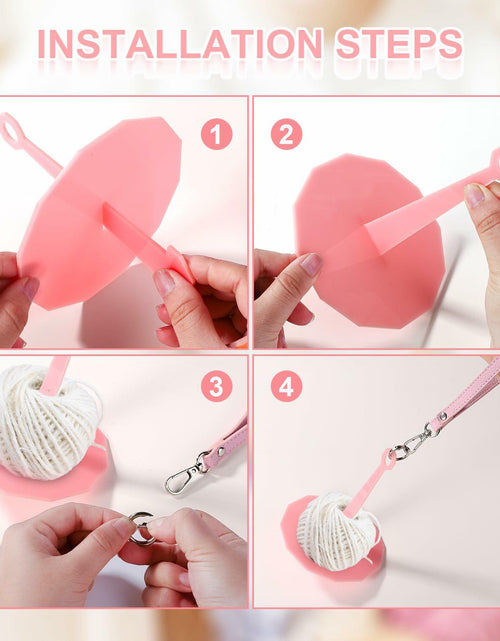 INSTALLATION STEPS

1

2

3

4