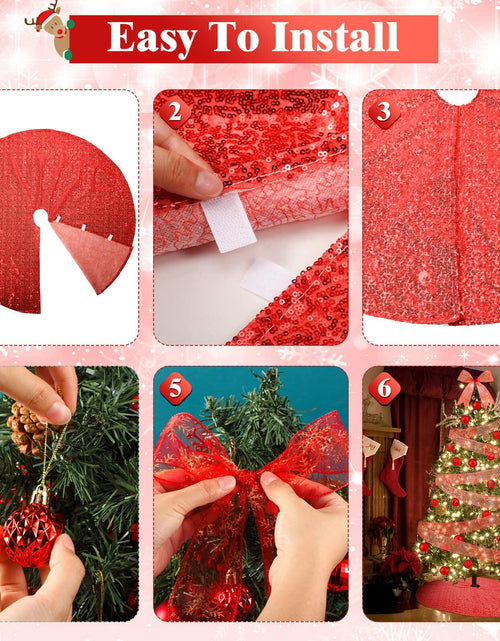 Easy To Install

2

3

5

6