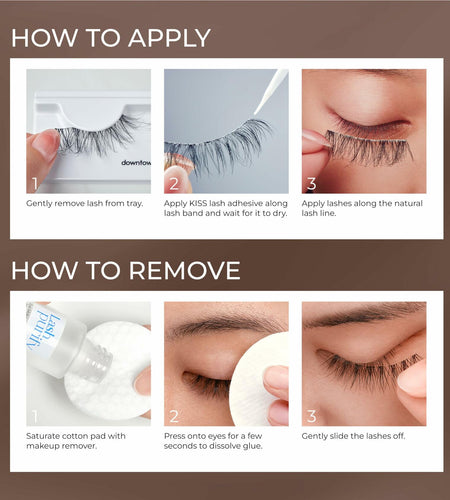 HOW TO APPLY

downtow

1

Gently remove lash from tray.

2

Apply KISS lash adhesive along lash band and wait for it to dry.

3

Apply lashes along the natural lash line.

HOW TO REMOVE

Lash purify

1

Saturate cotton pad with makeup remover.

2

Press onto eyes for a few seconds to dissolve glue.

3

Gently slide the lashes off.