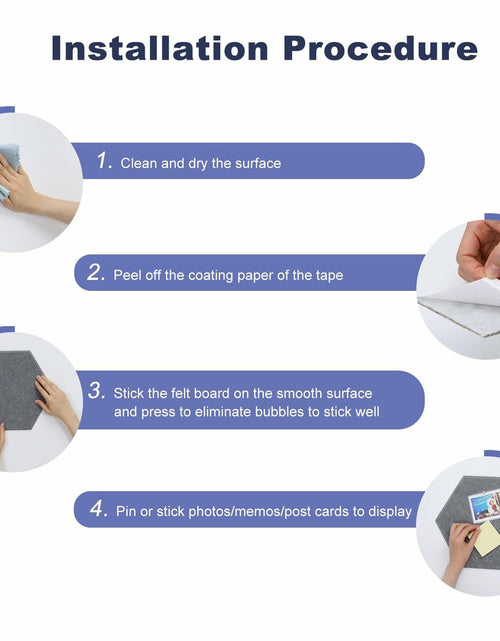 Installation Procedure

1. Clean and dry the surface

2. Peel off the coating paper of the tape

3. Stick the felt board on the smooth surface and press to eliminate bubbles to stick well

4. Pin or stick photos/memos/post cards to display