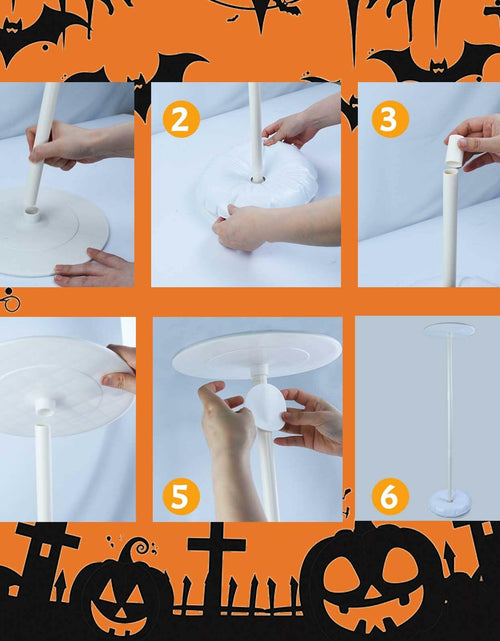 2
3
5
6