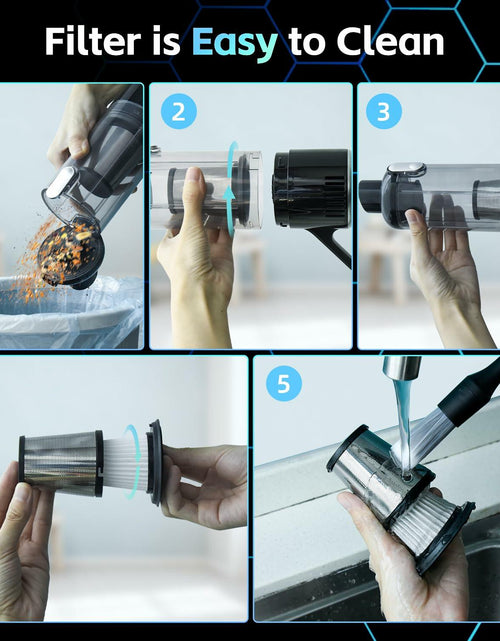 Filter is Easy to Clean

2

3

5