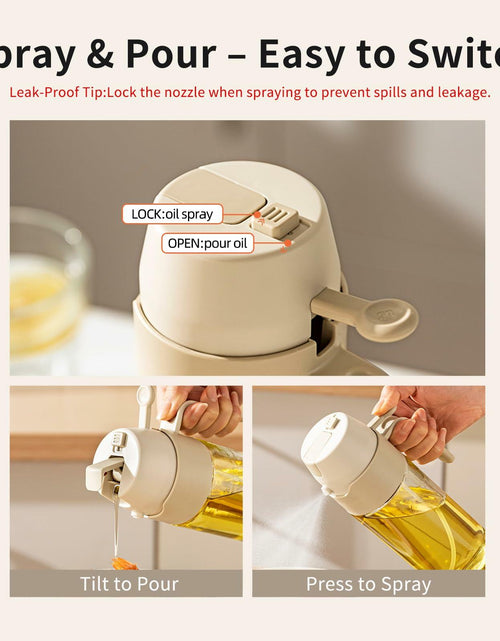 pray & Pour – Easy to Switc

Leak-Proof Tip:Lock the nozzle when spraying to prevent spills and leakage.

LOCK:oil spray

OPEN:pour oil

Tilt to Pour

Press to Spray