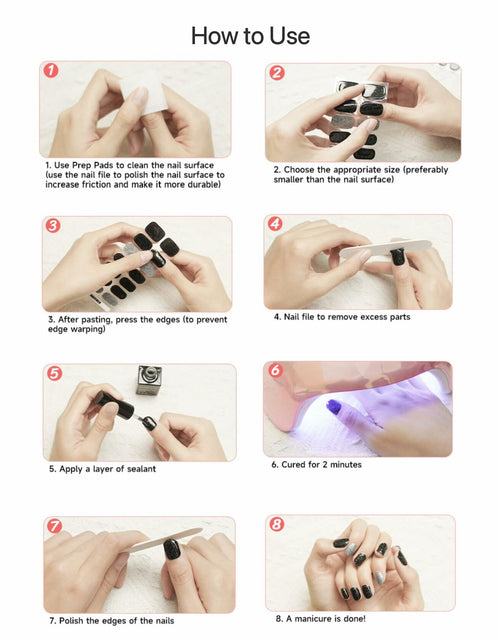 How to Use

1

1. Use Prep Pads to clean the nail surface (use the nail file to polish the nail surface to increase friction and make it more durable)

2

2. Choose the appropriate size (preferably smaller than the nail surface)

3

3. After pasting, press the edges (to prevent edge warping)

4

4. Nail file to remove excess parts

5

5. Apply a layer of sealant

6

6. Cured for 2 minutes

7

7. Polish the edges of the nails

8

8. A manicure is done!