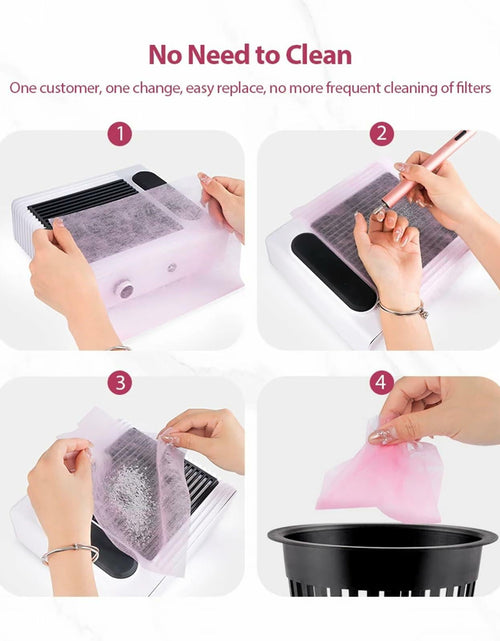 No Need to Clean

One customer, one change, easy replace, no more frequent cleaning of filters

1

2

3

4