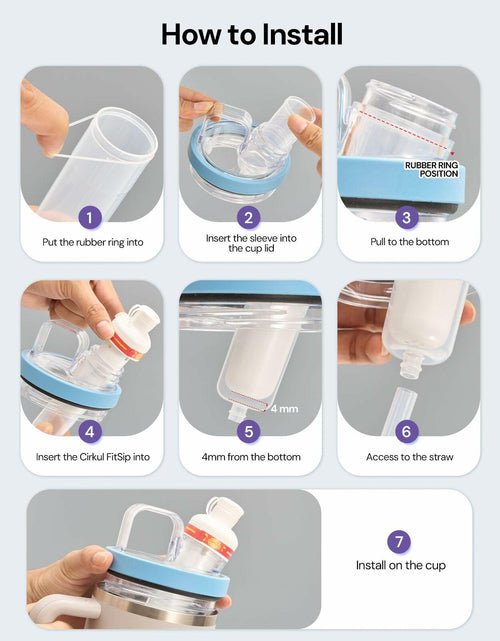 How to Install

1
Put the rubber ring into

2
Insert the sleeve into the cup lid

RUBBER RING POSITION
3
Pull to the bottom

4
Insert the Cirkul FitSip into

4 mm
5
4mm from the bottom

6
Access to the straw

7
Install on the cup