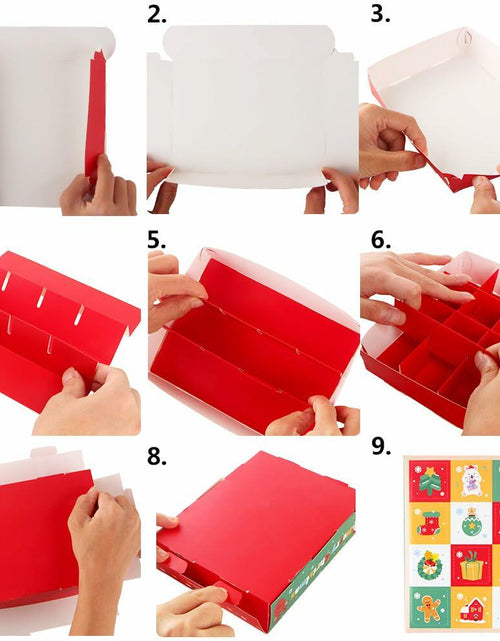 2.
3.
5.
6.
8.
9.