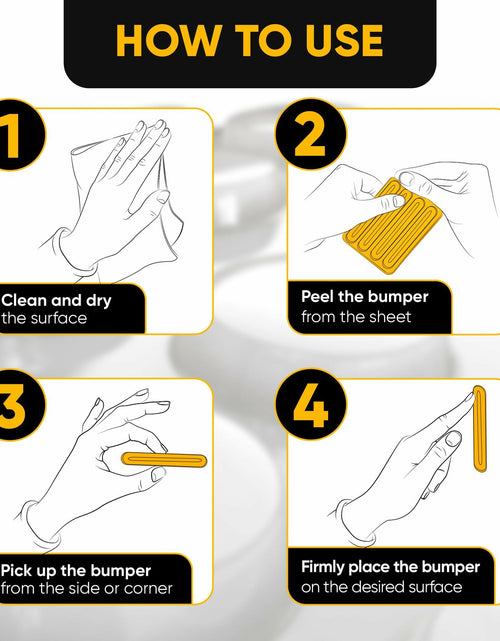 HOW TO USE

1

Clean and dry the surface

2

Peel the bumper from the sheet

3

Pick up the bumper from the side or corner

4

Firmly place the bumper on the desired surface