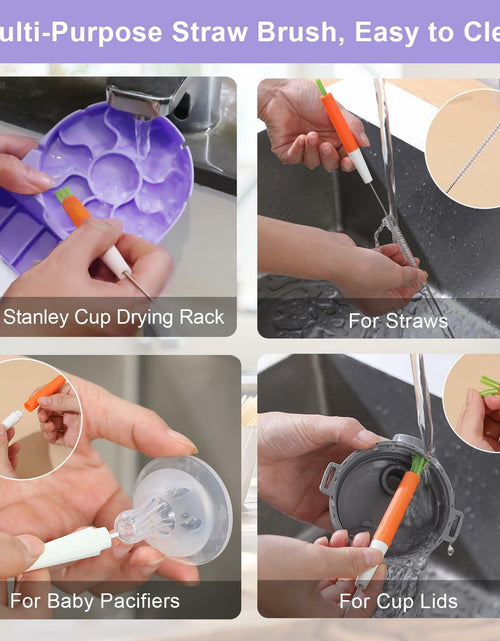 ulti-Purpose Straw Brush, Easy to Cle

Stanley Cup Drying Rack

For Straws

For Baby Pacifiers

For Cup Lids