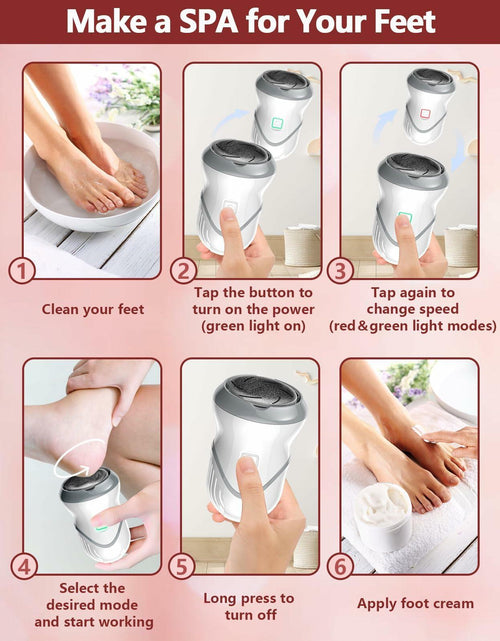 Make a SPA for Your Feet

1
Clean your feet

2
Tap the button to turn on the power (green light on)

3
Tap again to change speed (red&green light modes)

4
Select the desired mode and start working

5
Long press to turn off

6
Apply foot cream