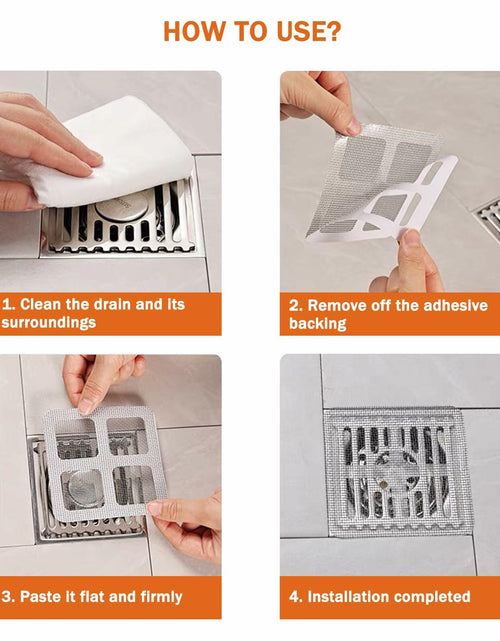 HOW TO USE?

1. Clean the drain and its surroundings

2. Remove off the adhesive backing

3. Paste it flat and firmly

4. Installation completed