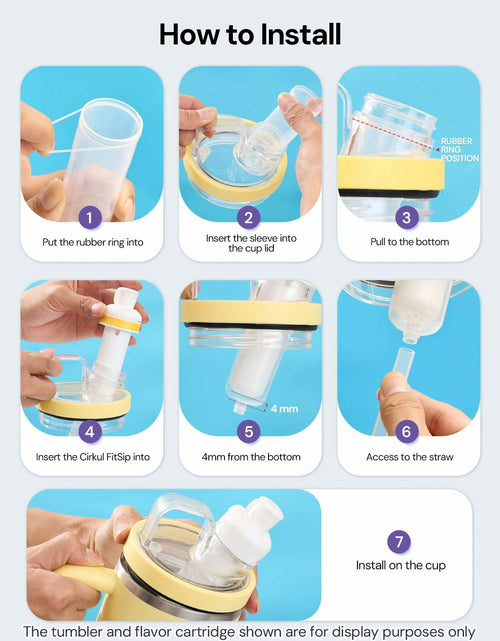 How to Install

1
Put the rubber ring into

2
Insert the sleeve into the cup lid

RUBBER RING POSITION
3
Pull to the bottom

4
Insert the Cirkul FitSip into

4 mm
5
4mm from the bottom

6
Access to the straw

7
Install on the cup

The tumbler and flavor cartridge shown are for display purposes only