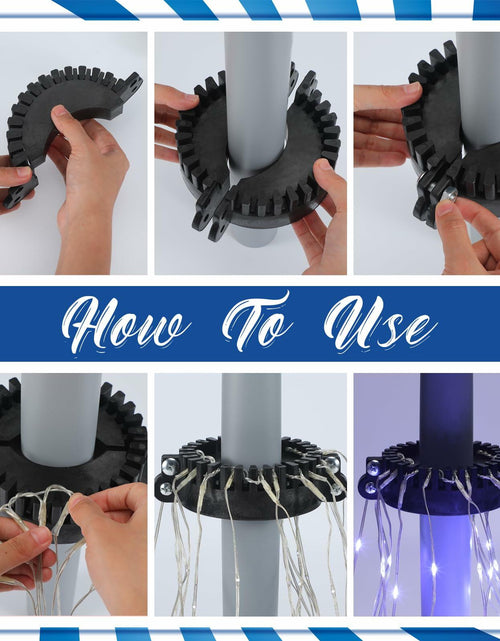 How To Use