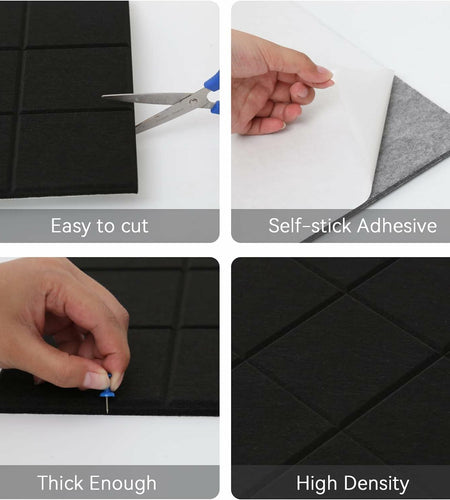 Easy to cut

Self-stick Adhesive

Thick Enough

High Density