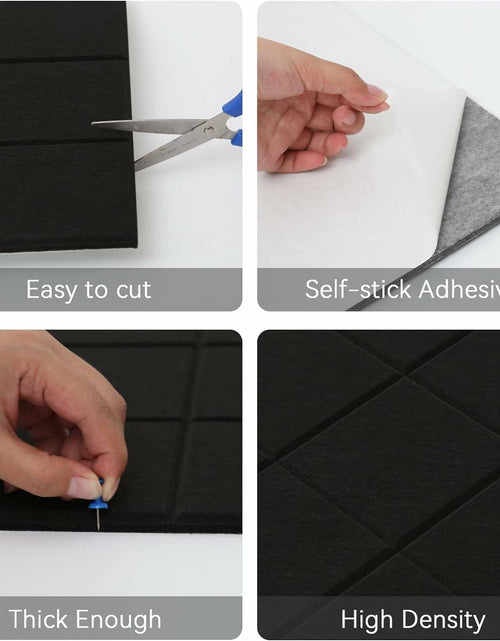 Easy to cut

Self-stick Adhesiv

Thick Enough

High Density