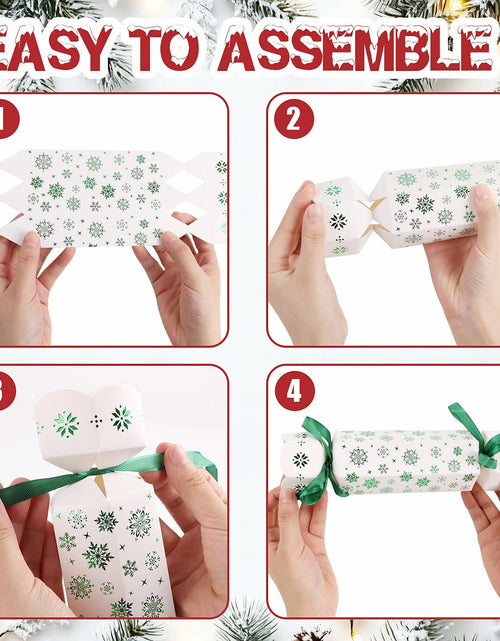 EASY TO ASSEMBLE

1

2

3

4